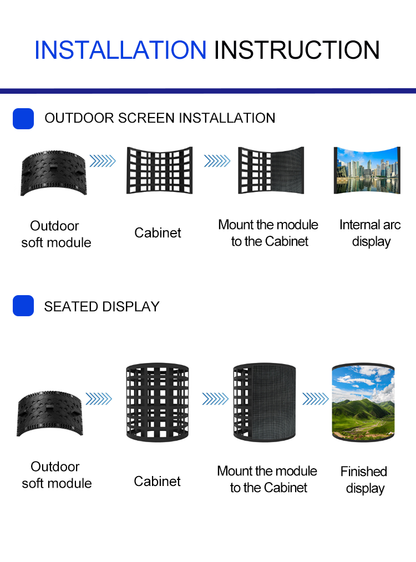 INSTALLATION INSTRUCTION

OUTDOOR SCREEN INSTALLATION

Outdoor soft module

Cabinet

Mount the module to the Cabinet

Internal arc display

SEATED DISPLAY

Outdoor soft module

Cabinet

Mount the module to the Cabinet

Finished display